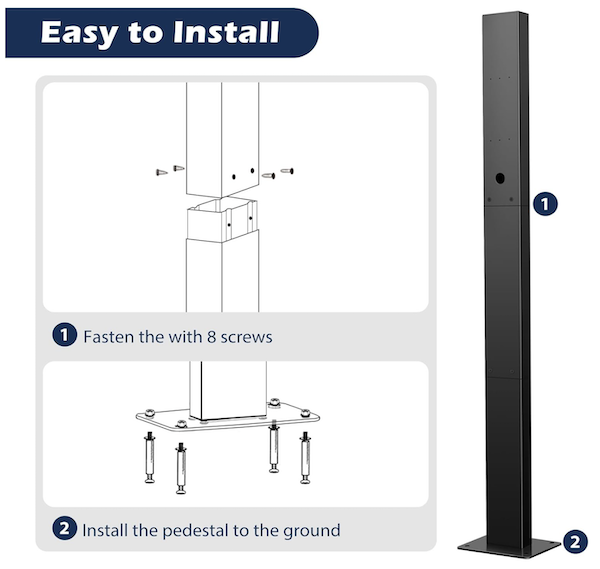 Easy to Install

1 Fasten the with 8 screws

2 Install the pedestal to the ground

1

2